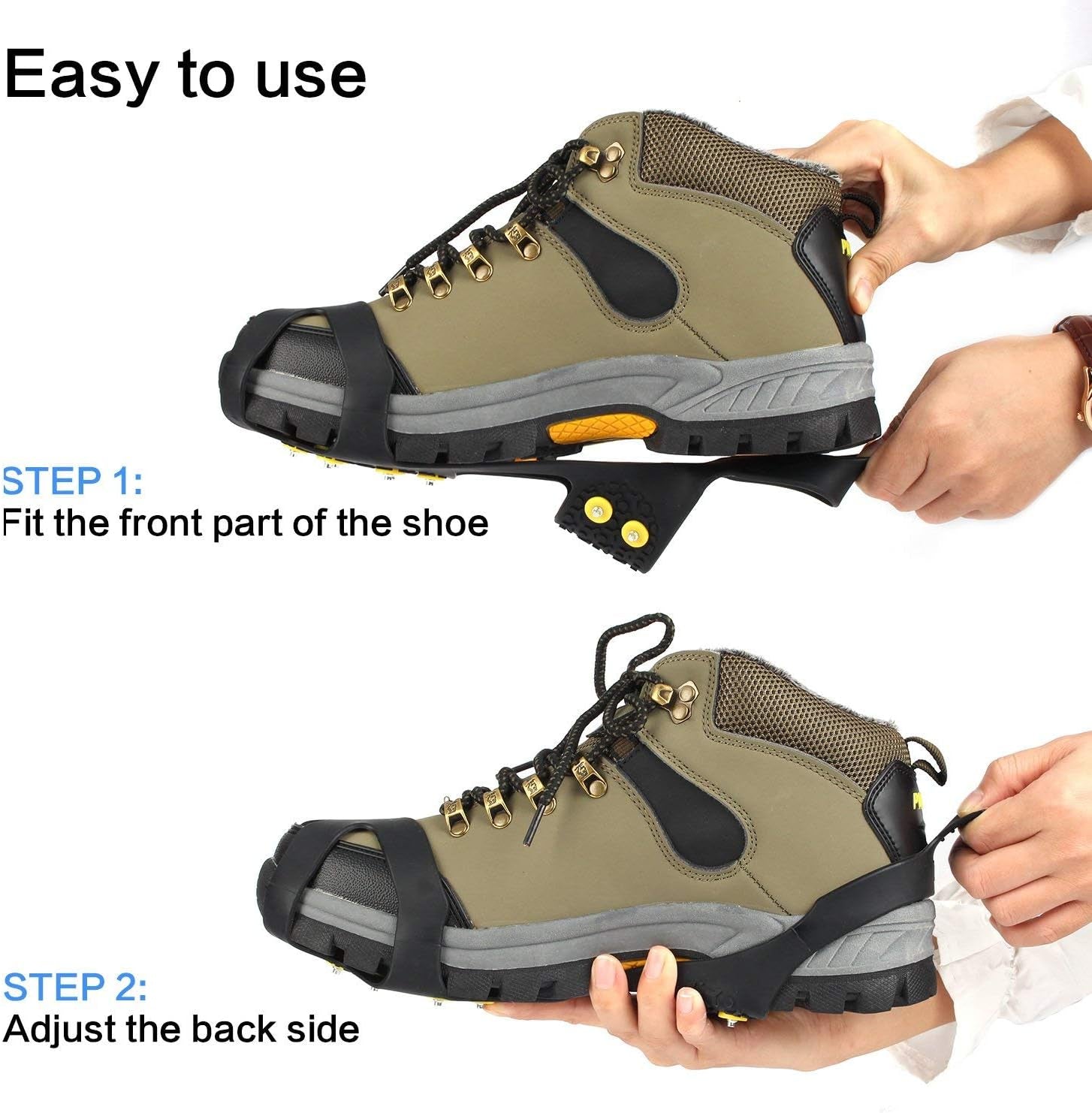 Easy to use

STEP 1:
Fit the front part of the shoe

STEP 2:
Adjust the back side