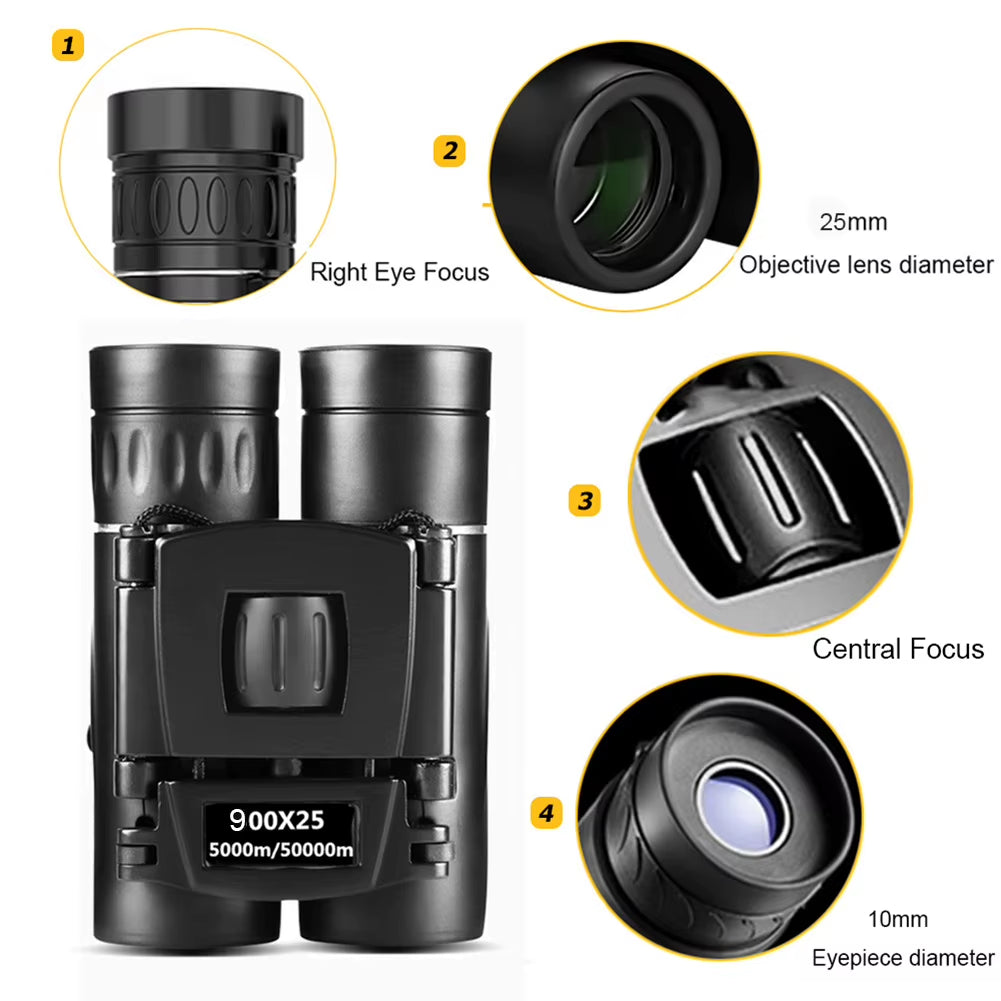 1

Right Eye Focus

2

25mm
Objective lens diameter

3

Central Focus

900X25
5000m/50000m

4

10mm
Eyepiece diameter