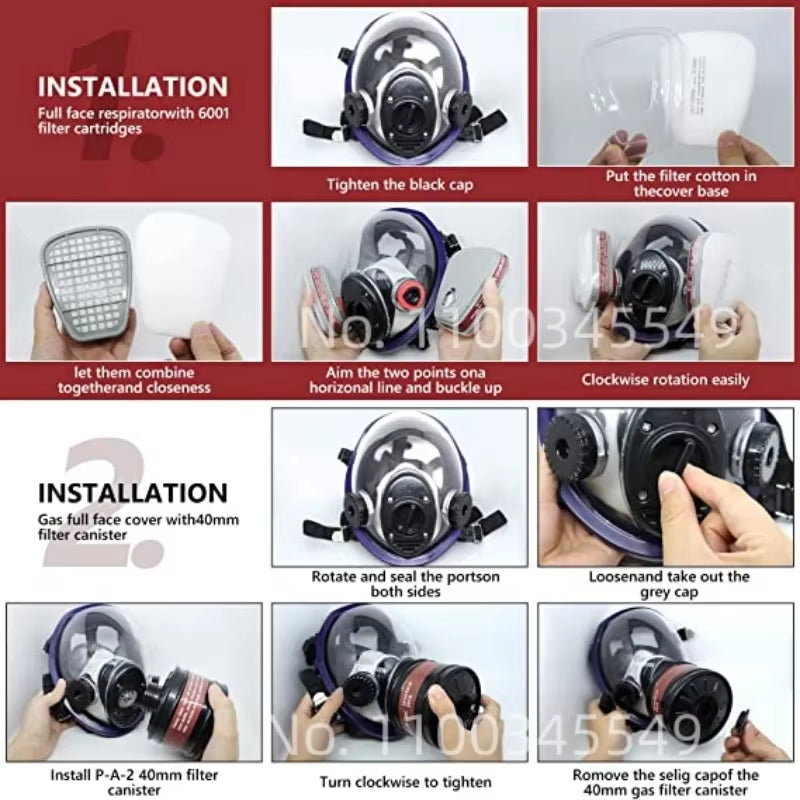 1.

INSTALLATION

Full face respiratorwith 6001 filter cartridges

Tighten the black cap

Put the filter cotton in thecover base

let them combine togetherand closeness

Aim the two points ona horizonal line and buckle up

Clockwise rotation easily

No. 1100345549

2.

INSTALLATION

Gas full face cover with40mm filter canister

Rotate and seal the portson both sides

Loosenand take out the grey cap

Install P-A-2 40mm filter canister

Turn clockwise to tighten

Romove the selig capof the 40mm gas filter canister

No. 1100345549