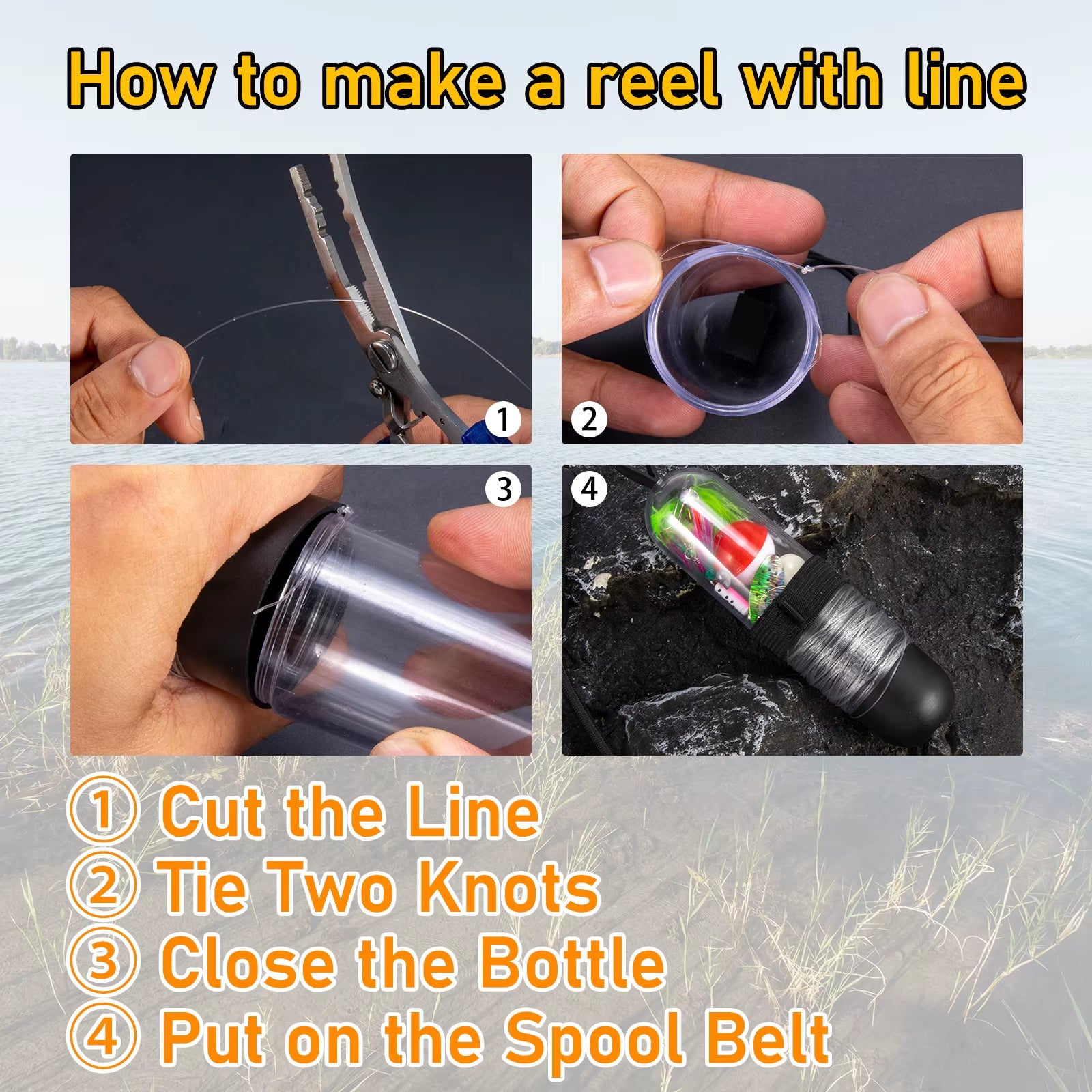 How to make a reel with line

1

2

3

4

① Cut the Line
② Tie Two Knots
③ Close the Bottle
④ Put on the Spool Belt