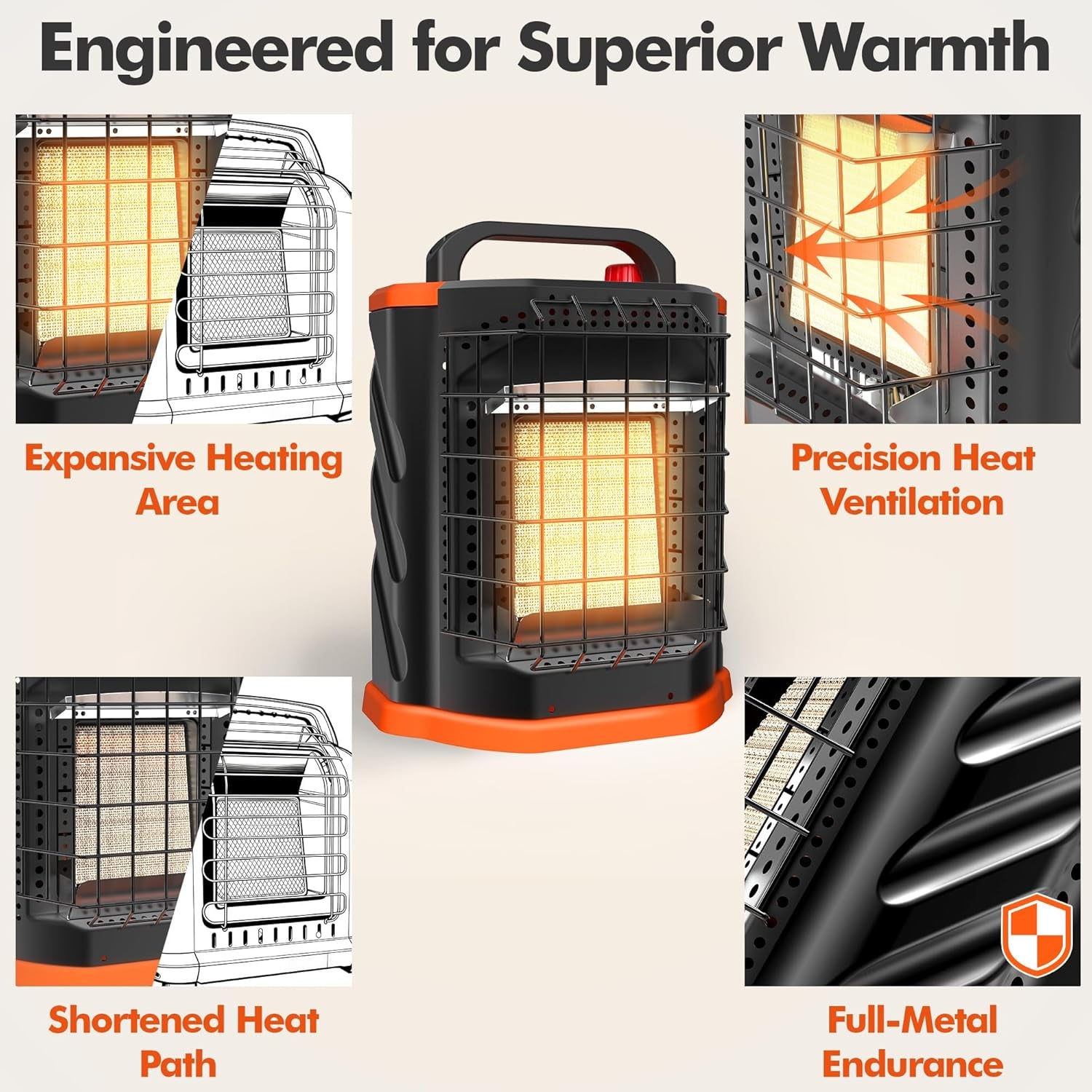 Engineered for Superior Warmth

Expansive Heating Area

Precision Heat Ventilation

Shortened Heat Path

Full-Metal Endurance