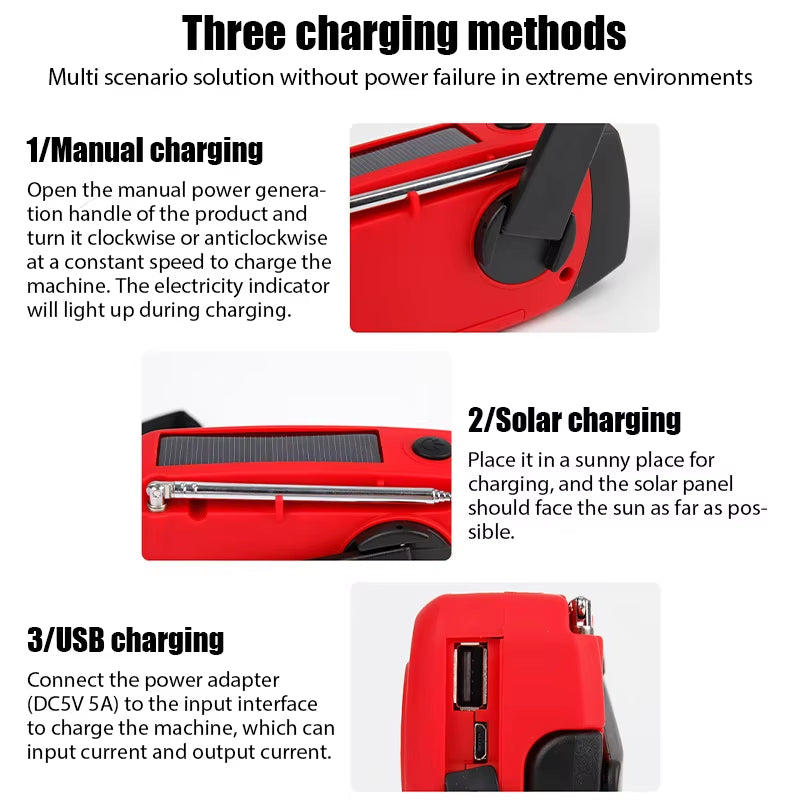 Three charging methods
Multi scenario solution without power failure in extreme environments

1/Manual charging
Open the manual power generation handle of the product and turn it clockwise or anticlockwise at a constant speed to charge the machine. The electricity indicator will light up during charging.

2/Solar charging
Place it in a sunny place for charging, and the solar panel should face the sun as far as possible.

3/USB charging
Connect the power adapter (DC5V 5A) to the input interface to charge the machine, which can input current and output current.