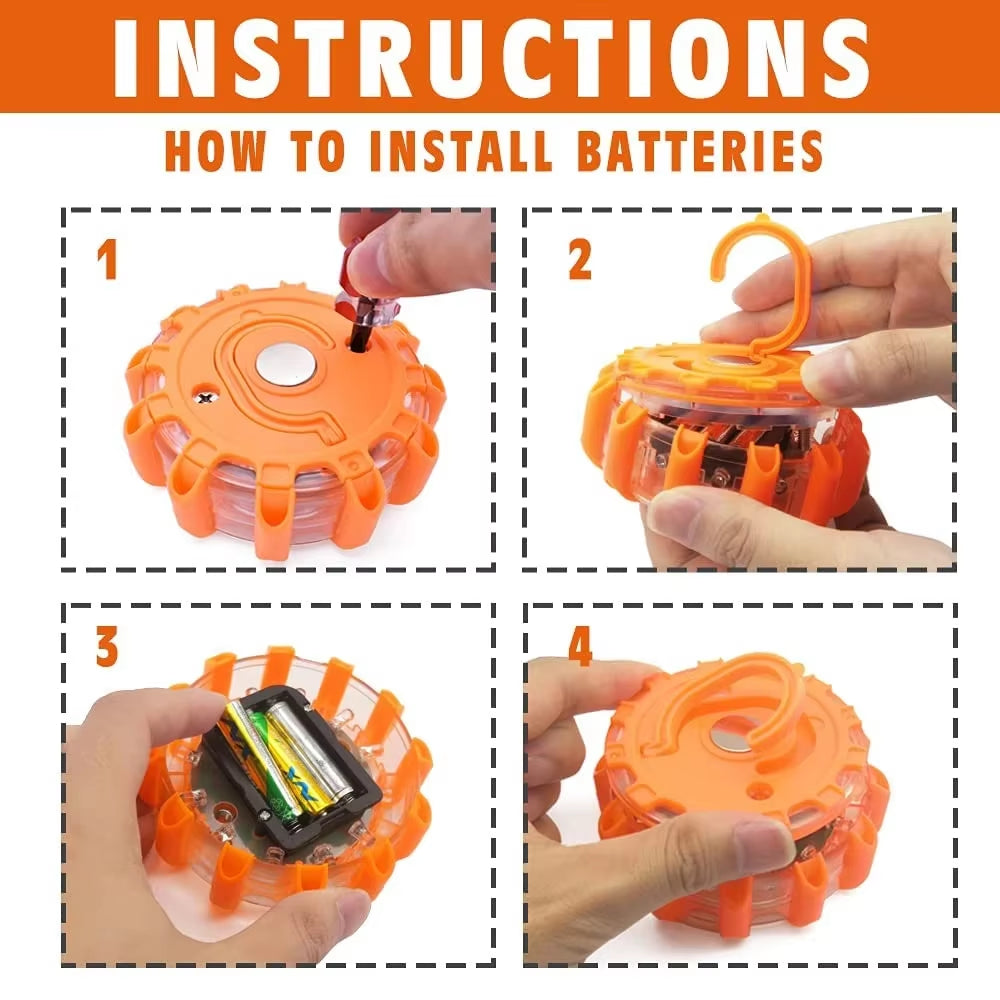 INSTRUCTIONS

HOW TO INSTALL BATTERIES

1

2

3

4