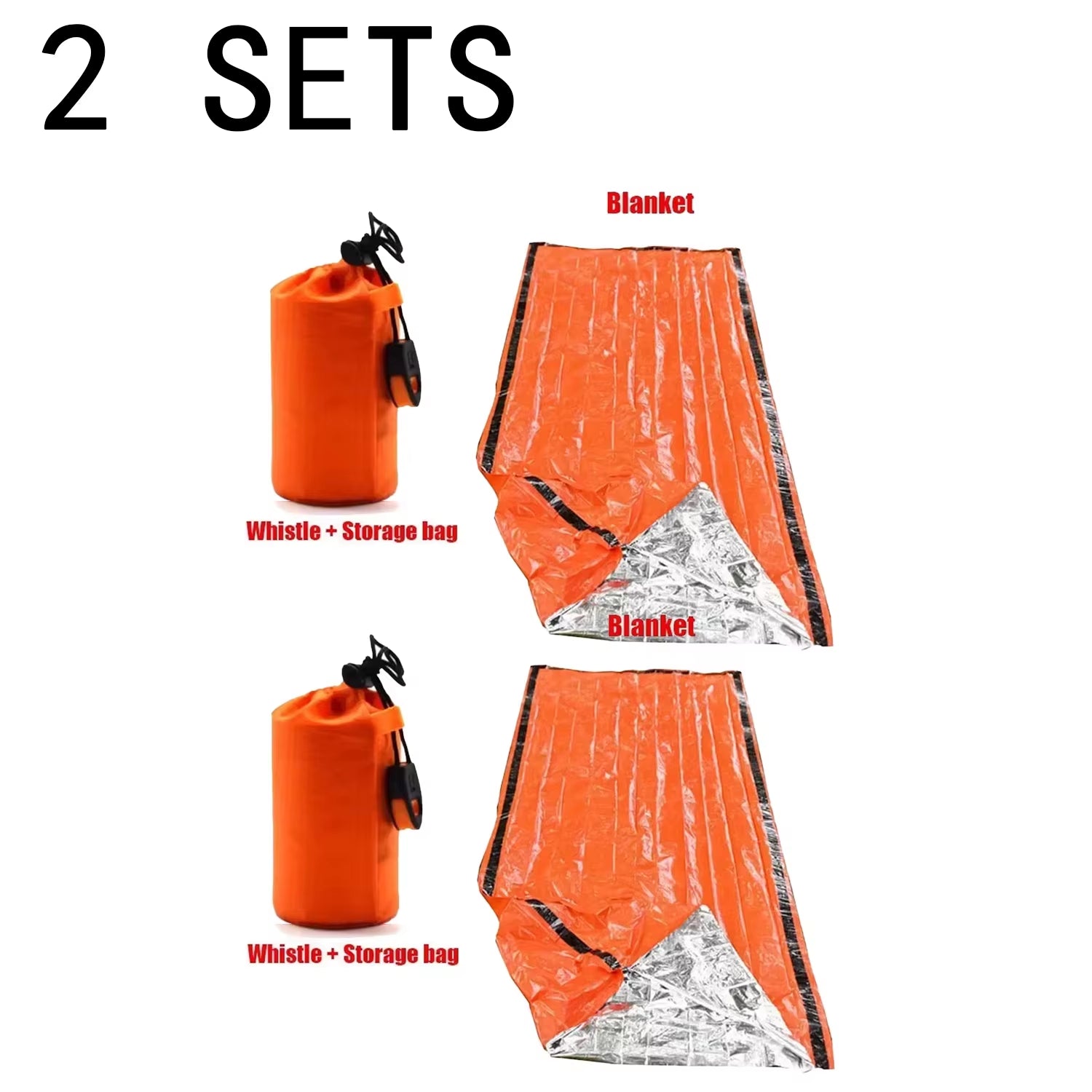 2 SETS

Blanket

Whistle + Storage bag

Blanket

Whistle + Storage bag