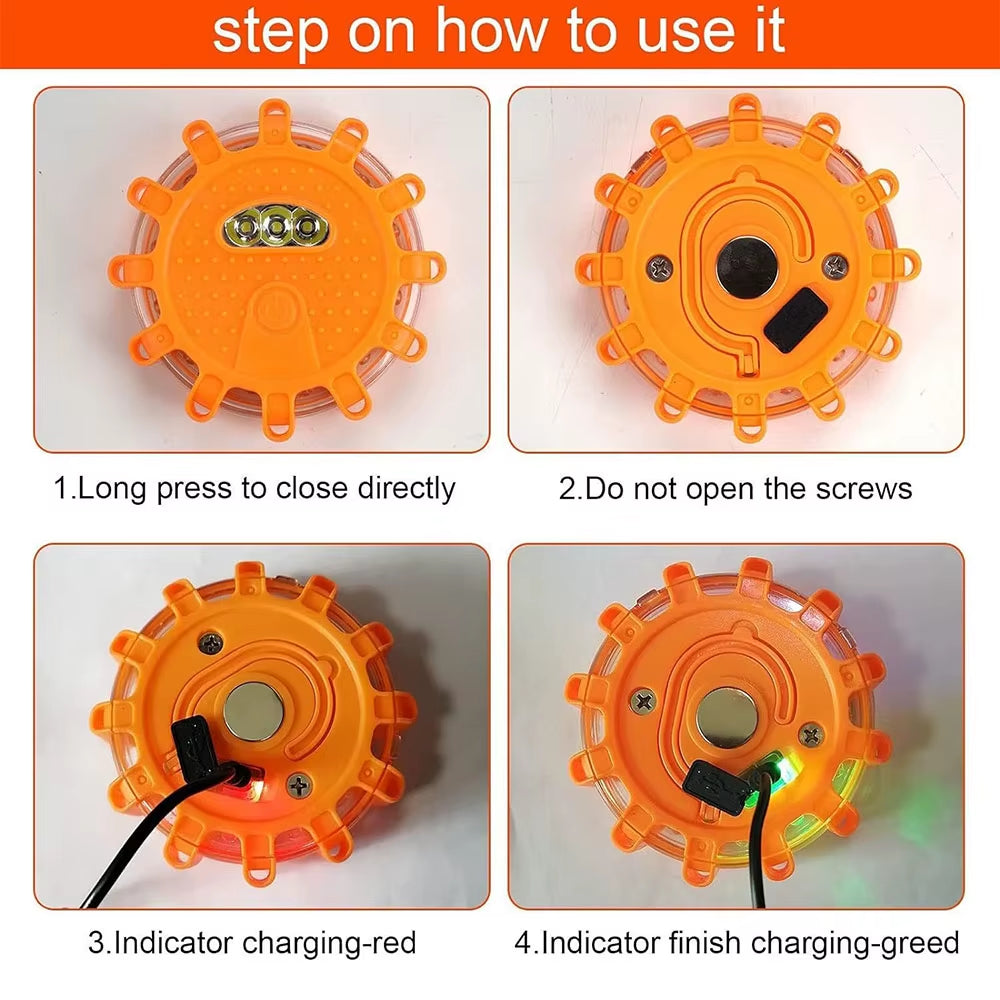 step on how to use it

1.Long press to close directly

2.Do not open the screws

3.Indicator charging-red

4.Indicator finish charging-greed