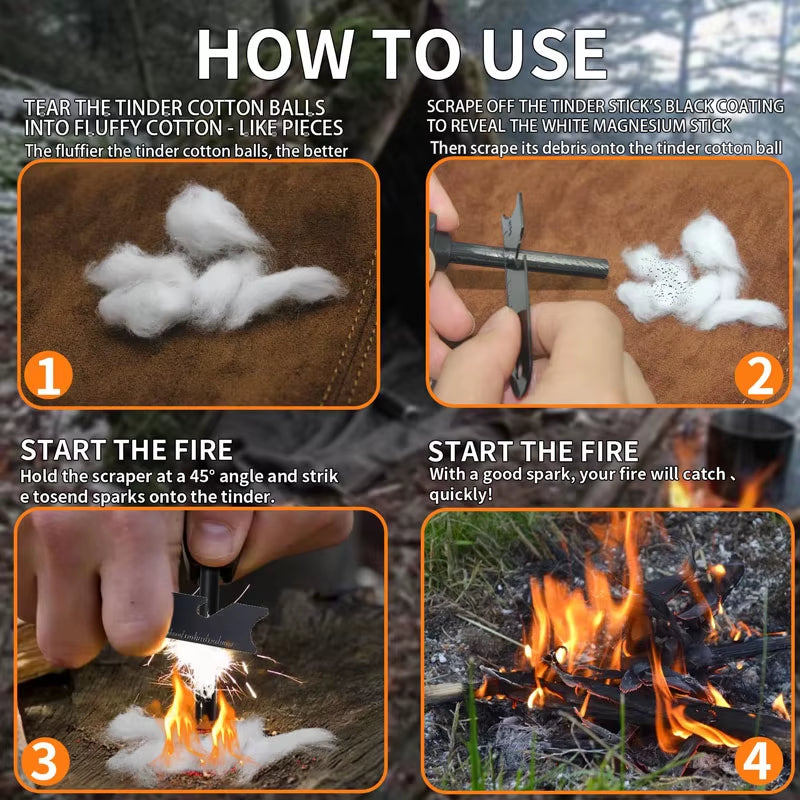 HOW TO USE

TEAR THE TINDER COTTON BALLS INTO FLUFFY COTTON - LIKE PIECES
The fluffier the tinder cotton balls, the better

1

SCRAPE OFF THE TINDER STICK'S BLACK COATING TO REVEAL THE WHITE MAGNESIUM STICK
Then scrape its debris onto the tinder cotton ball

2

START THE FIRE
Hold the scraper at a 45° angle and strik e tosend sparks onto the tinder.

3

START THE FIRE
With a good spark, your fire will catch quickly!

4