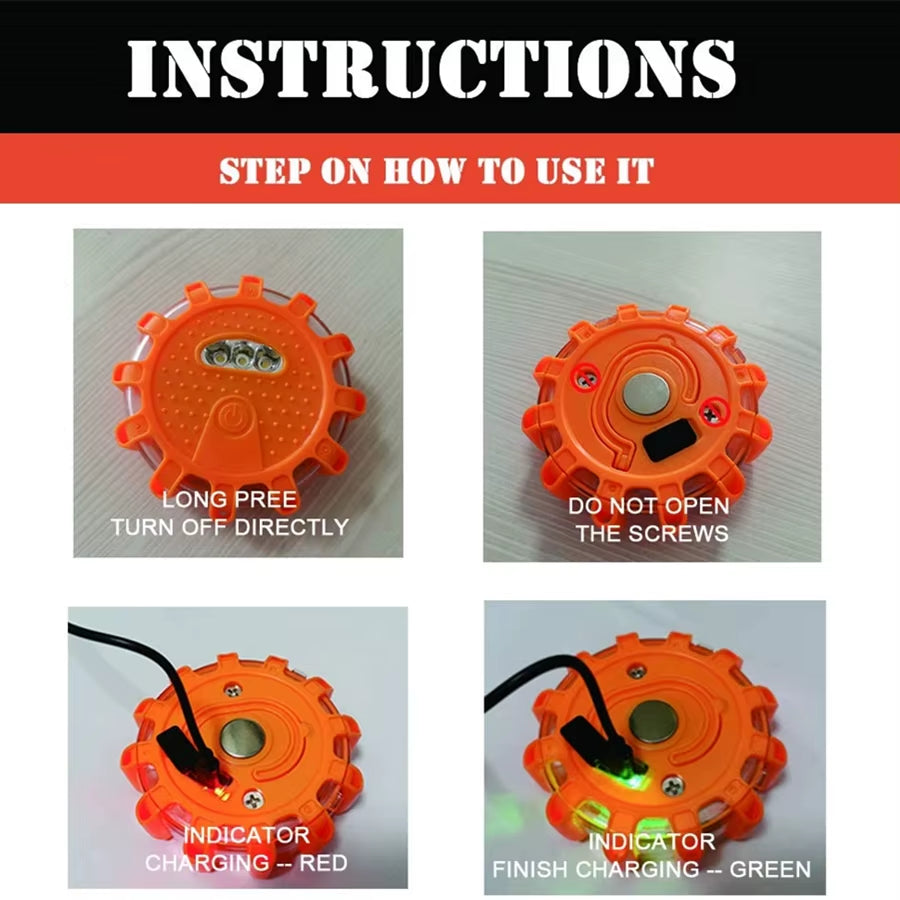 INSTRUCTIONS

STEP ON HOW TO USE IT

LONG PREE
TURN OFF DIRECTLY

DO NOT OPEN
THE SCREWS

INDICATOR
CHARGING -- RED

INDICATOR
FINISH CHARGING -- GREEN