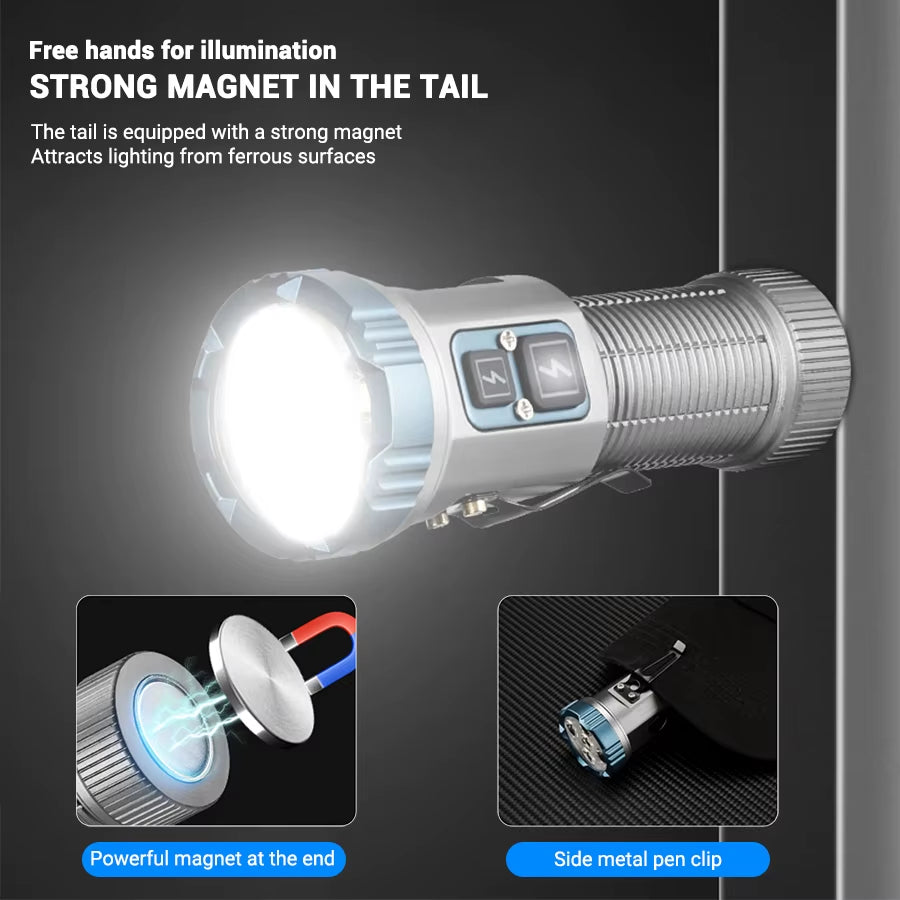 Free hands for illumination
STRONG MAGNET IN THE TAIL

The tail is equipped with a strong magnet
Attracts lighting from ferrous surfaces

Powerful magnet at the end

Side metal pen clip